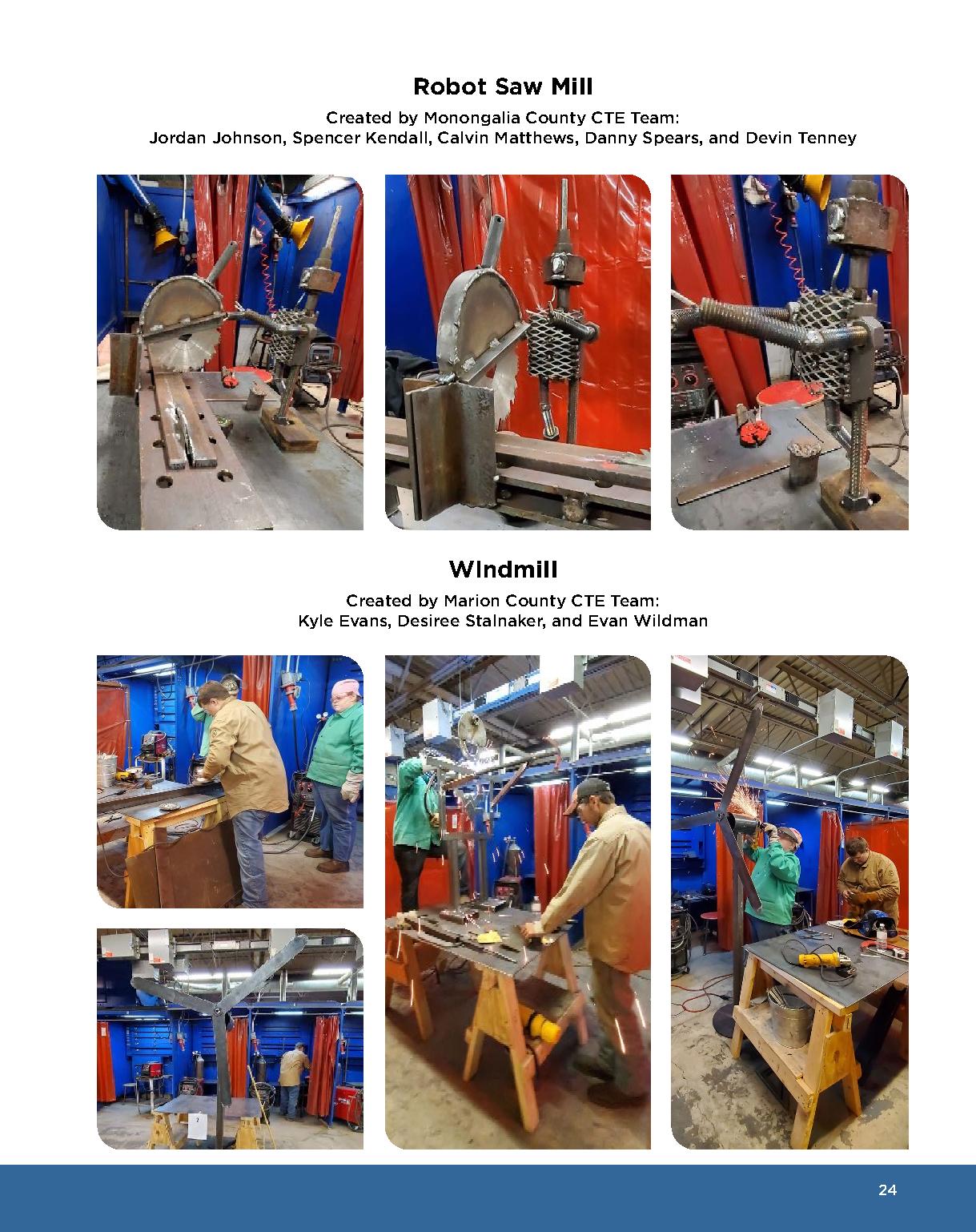 Robot Saw Mill

Created by Monongalia County CTE Team:
Jordan Johnson, Spencer Kendall, Calvin Matthews, Danny Spears, and Devin Tenney

Windmill

Created by Marion County CTE Team:
Kyle Evans, Desiree Stalnaker, and Evan Wildman

24