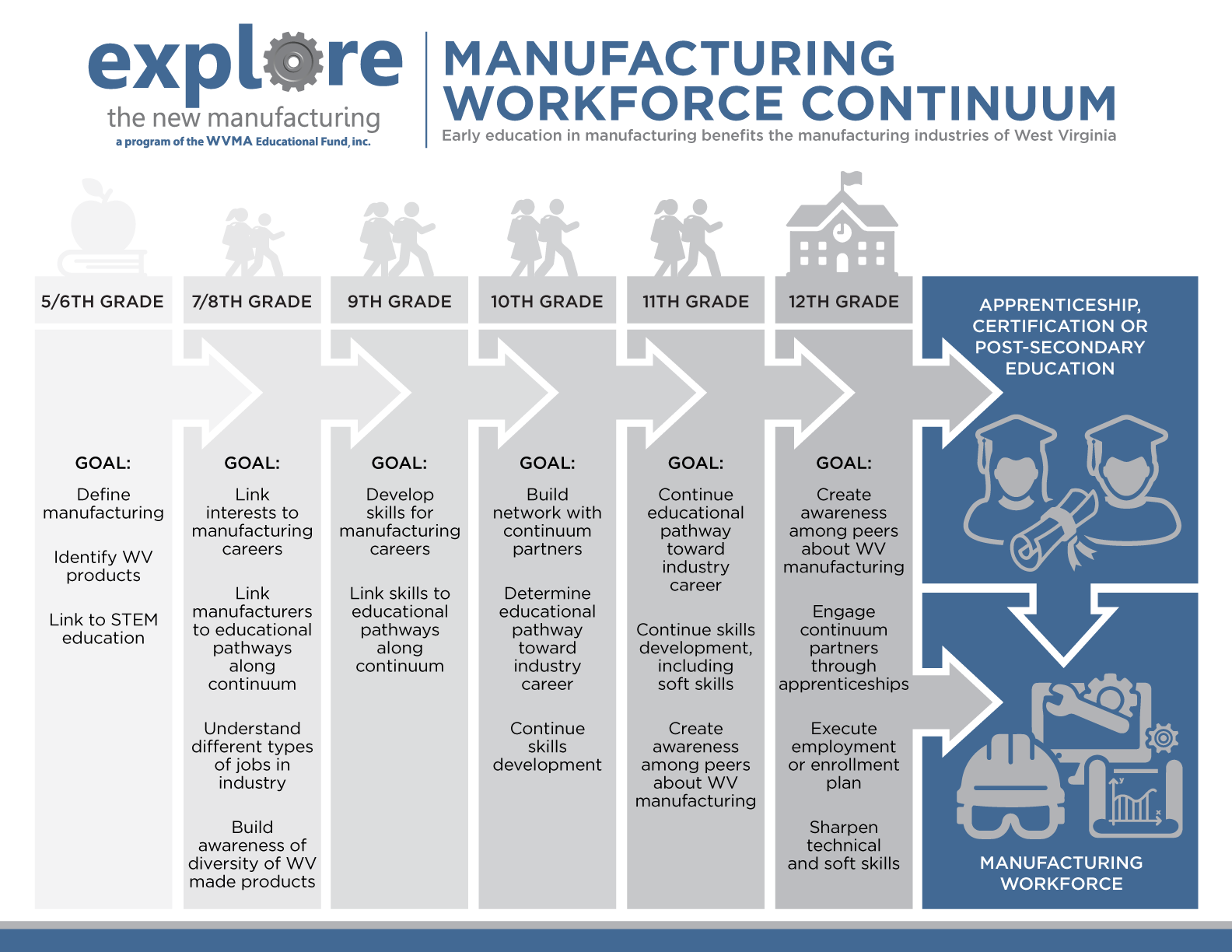 explore
the new manufacturing
a program of the WVMA Educational Fund, inc.

MANUFACTURING WORKFORCE CONTINUUM
Early education in manufacturing benefits the manufacturing industries of West Virginia

5/6TH GRADE

GOAL:
Define manufacturing

Identify WV products

Link to STEM education

7/8TH GRADE

GOAL:
Link interests to manufacturing careers

Link manufacturers to educational pathways along continuum

Understand different types of jobs in industry

Build awareness of diversity of WV made products

9TH GRADE

GOAL:
Develop skills for manufacturing careers

Link skills to educational pathways along continuum

10TH GRADE

GOAL:
Build network with continuum partners

Determine educational pathway toward industry career

Continue skills development

11TH GRADE

GOAL:
Continue educational pathway toward industry career

Continue skills development, including soft skills

Create awareness among peers about WV manufacturing

12TH GRADE

GOAL:
Create awareness among peers about WV manufacturing

Engage continuum partners through apprenticeships

Execute employment or enrollment plan

Sharpen technical and soft skills

APPRENTICESHIP, CERTIFICATION OR POST-SECONDARY EDUCATION

MANUFACTURING WORKFORCE